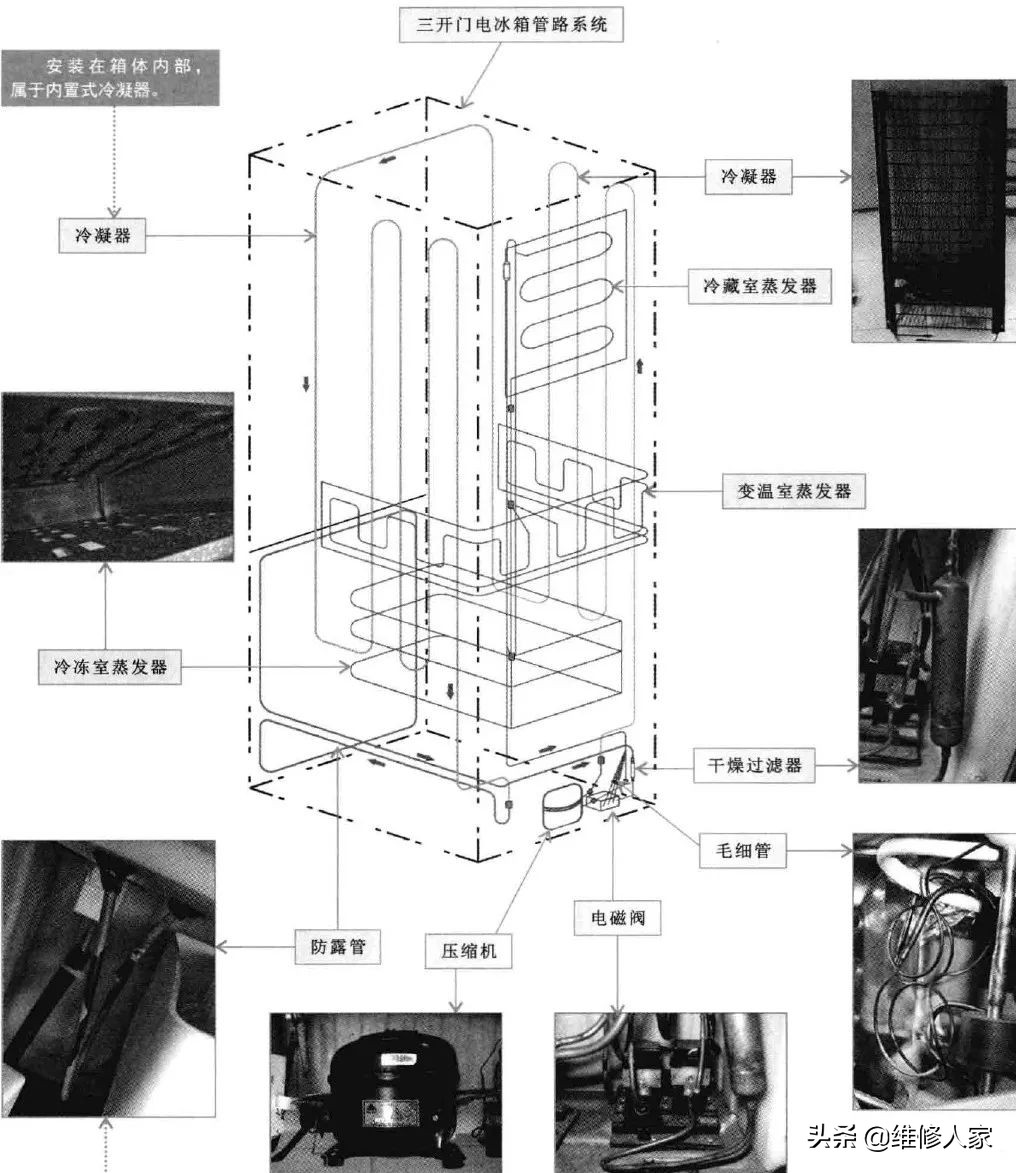 三开门电冰箱管路系统

安装在箱体内部，属于内置式冷凝器。

冷凝器

冷凝器

冷藏室蒸发器

变温室蒸发器

冷冻室蒸发器

干燥过滤器

毛细管

防露管

压缩机

电磁阀

头条 @维修人家