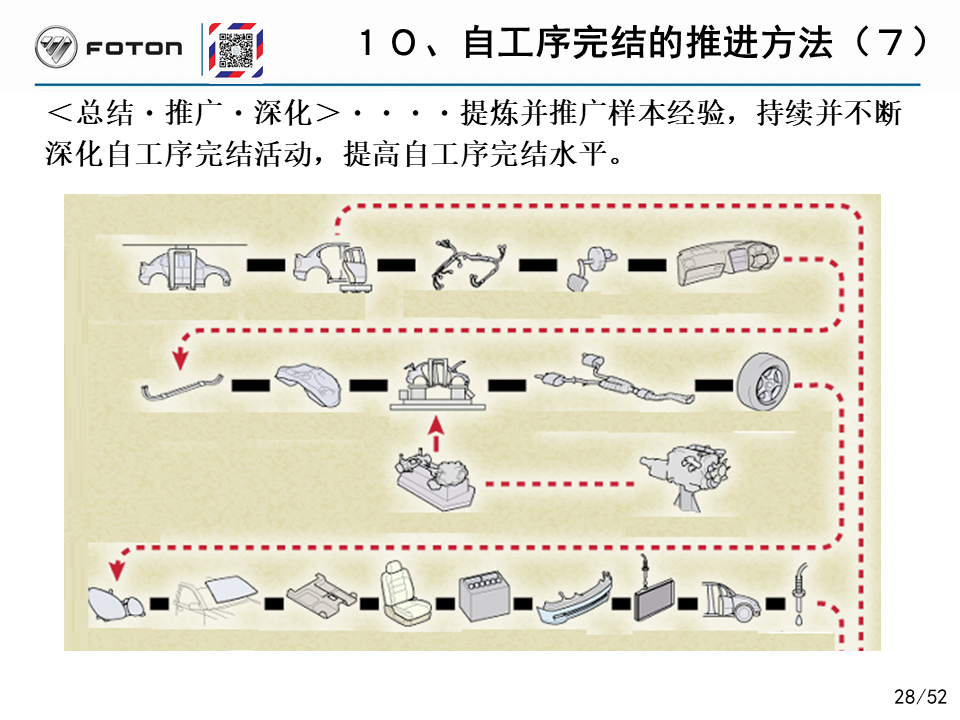 FOTON

１０、自工序完结的推进方法（７）

＜总结・推广・深化＞・・・・提炼并推广样本经验，持续并不断深化自工序完结活动，提高自工序完结水平。

28/52