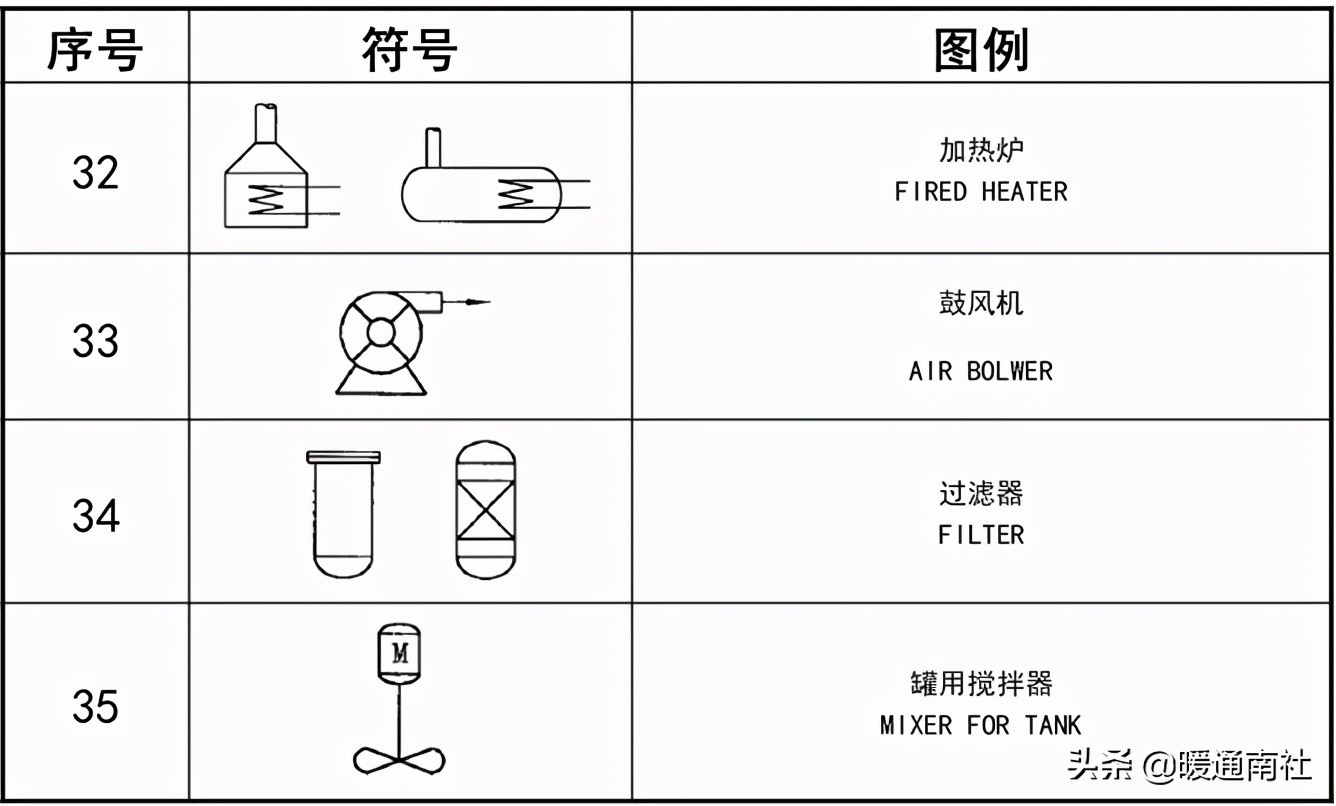 | 序号 | 符号 | 图例 |
|---|---|---|
| 32 | | 加热炉 FIRED HEATER |
| 33 | | 鼓风机 AIR BOLWER |
| 34 | | 过滤器 FILTER |
| 35 | M | 罐用搅拌器 MIXER FOR TANK |

头条 @暖通南社